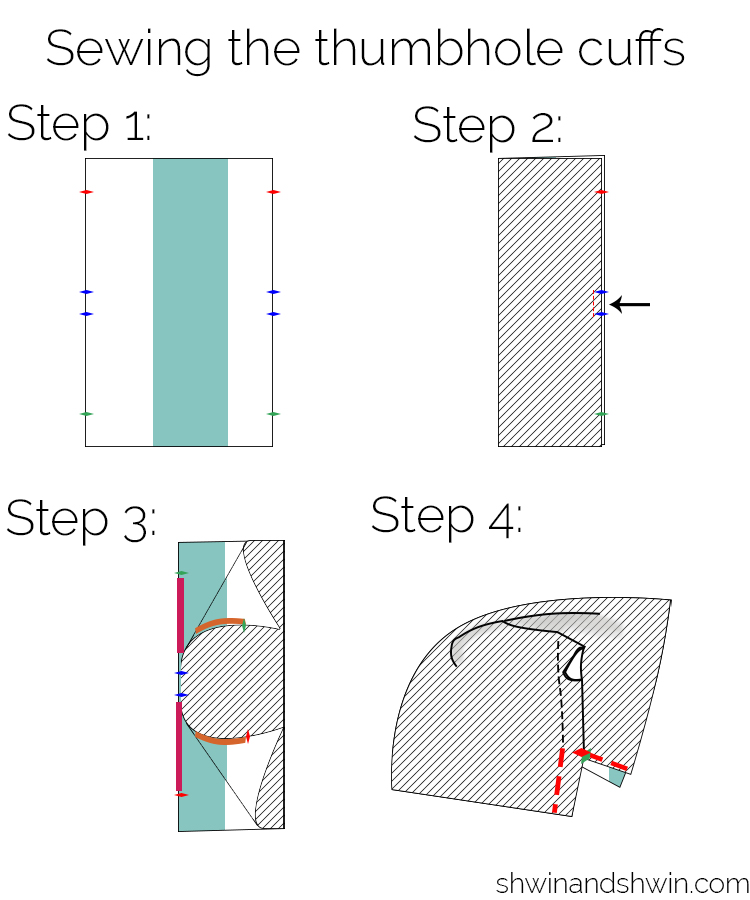 Sewing the thumbhole cuffs

Step 1:

Step 2:

Step 3:

Step 4:

shwinandshwin.com